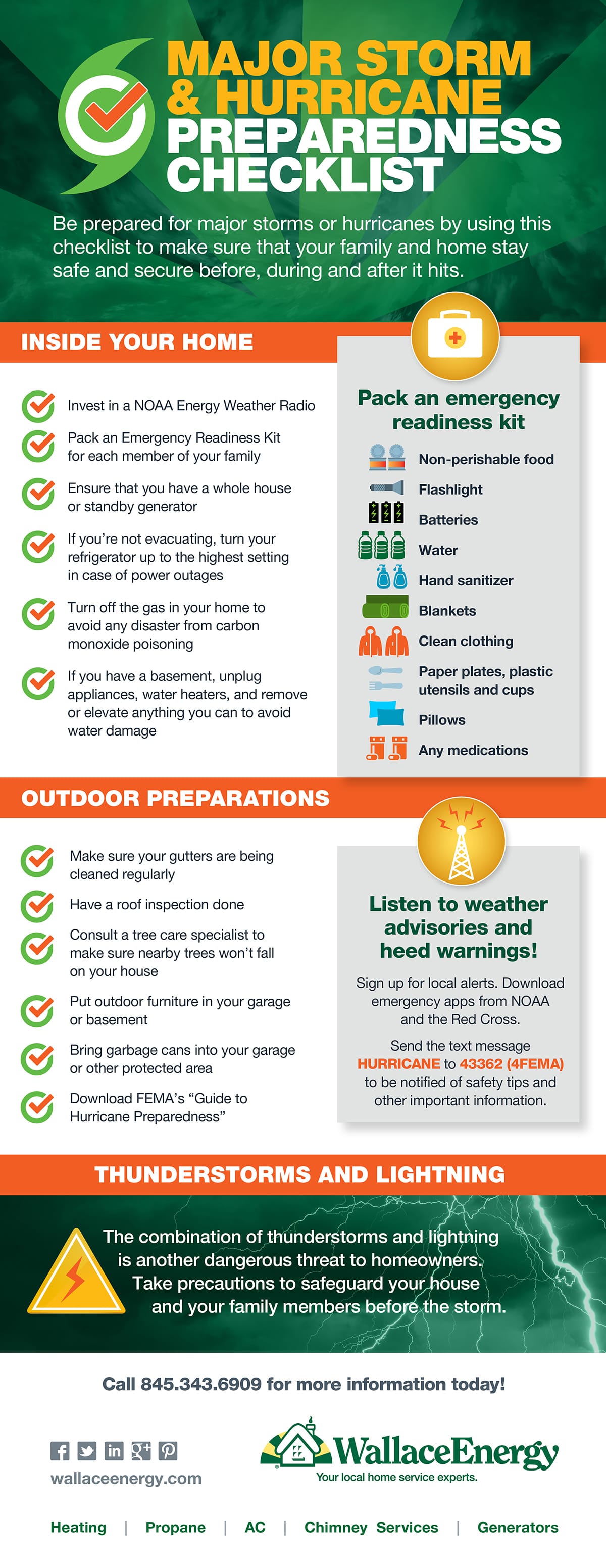 MAJOR STORM & HURRICANE PREPAREDNESS CHECKLIST

Be prepared for major storms or hurricanes by using this checklist to make sure that your family and home stay safe and secure before, during and after it hits.

INSIDE YOUR HOME

Invest in a NOAA Energy Weather Radio

Pack an Emergency Readiness Kit for each member of your family

Ensure that you have a whole house or standby generator

If you're not evacuating, turn your refrigerator up to the highest setting in case of power outages

Turn off the gas in your home to avoid any disaster from carbon monoxide poisoning

If you have a basement, unplug appliances, water heaters, and remove or elevate anything you can to avoid water damage

Pack an emergency readiness kit

Non-perishable food
Flashlight
Batteries
Water
Hand sanitizer
Blankets
Clean clothing
Paper plates, plastic utensils and cups
Pillows
Any medications

OUTDOOR PREPARATIONS

Make sure your gutters are being cleaned regularly

Have a roof inspection done

Consult a tree care specialist to make sure nearby trees won't fall on your house

Put outdoor furniture in your garage or basement

Bring garbage cans into your garage or other protected area

Download FEMA's "Guide to Hurricane Preparedness"

Listen to weather advisories and heed warnings!

Sign up for local alerts. Download emergency apps from NOAA and the Red Cross.

Send the text message HURRICANE to 43362 (4FEMA) to be notified of safety tips and other important information.

THUNDERSTORMS AND LIGHTNING

The combination of thunderstorms and lightning is another dangerous threat to homeowners. Take precautions to safeguard your house and your family members before the storm.

Call 845.343.6909 for more information today!

wallaceenergy.com

WallaceEnergy
Your local home service experts.

Heating | Propane | AC | Chimney Services | Generators